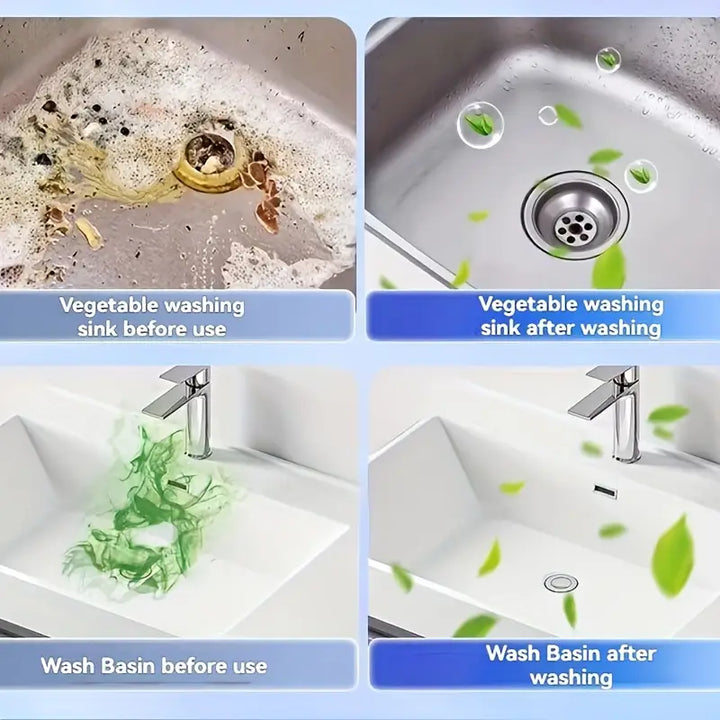 Vegetable washing sink before use

Vegetable washing sink after washing

Wash Basin before use

Wash Basin after washing